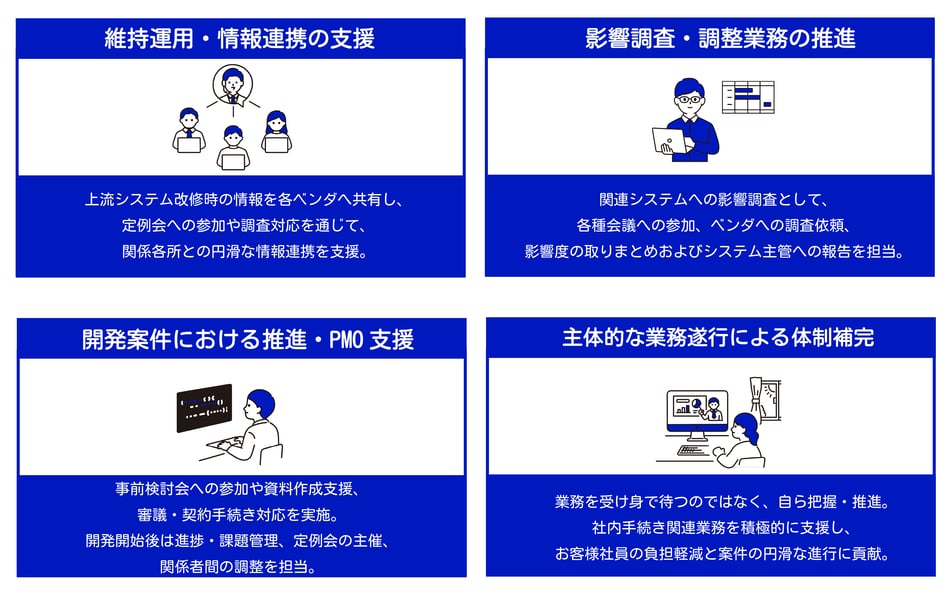 維持運用・情報連携の支援

上流システム改修時の情報を各ベンダへ共有し、
定例会への参加や調査対応を通じて、
関係各所との円滑な情報連携を支援。

影響調査・調整業務の推進

関連システムへの影響調査として、
各種会議への参加、ベンダへの調査依頼、
影響度の取りまとめおよびシステム主管への報告を担当。

開発案件における推進・PMO 支援

事前検討会への参加や資料作成支援、
審議・契約手続き対応を実施。
開発開始後は進捗・課題管理、定例会の主催、
関係者間の調整を担当。

主体的な業務遂行による体制補完

業務を受け身で待つのではなく、自ら把握・推進。
社内手続き関連業務を積極的に支援し、
お客様社員の負担軽減と案件の円滑な進行に貢献。