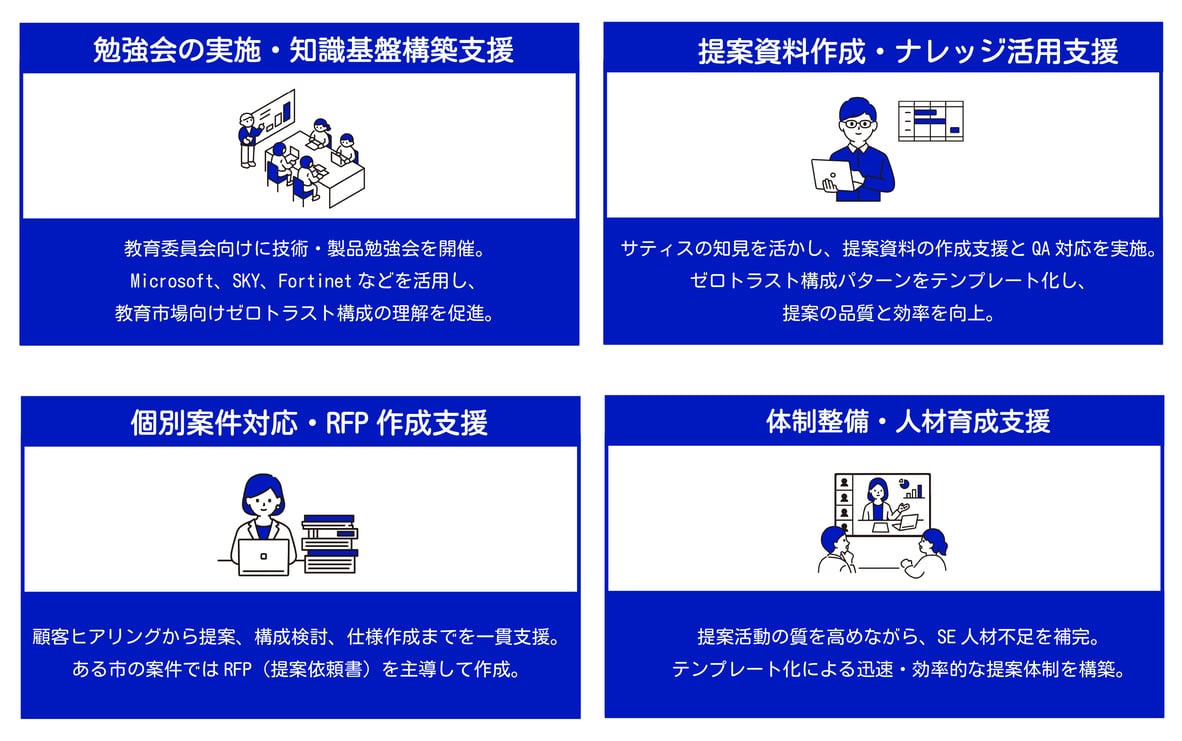 勉強会の実施・知識基盤構築支援

教育委員会向けに技術・製品勉強会を開催。
Microsoft、SKY、Fortinet などを活用し、
教育市場向けゼロトラスト構成の理解を促進。

提案資料作成・ナレッジ活用支援

サティスの知見を活かし、提案資料の作成支援と QA 対応を実施。
ゼロトラスト構成パターンをテンプレート化し、
提案の品質と効率を向上。

個別案件対応・RFP 作成支援

顧客ヒアリングから提案、構成検討、仕様作成までを一貫支援。
ある市の案件では RFP（提案依頼書）を主導して作成。

体制整備・人材育成支援

提案活動の質を高めながら、SE 人材不足を補完。
テンプレート化による迅速・効率的な提案体制を構築。